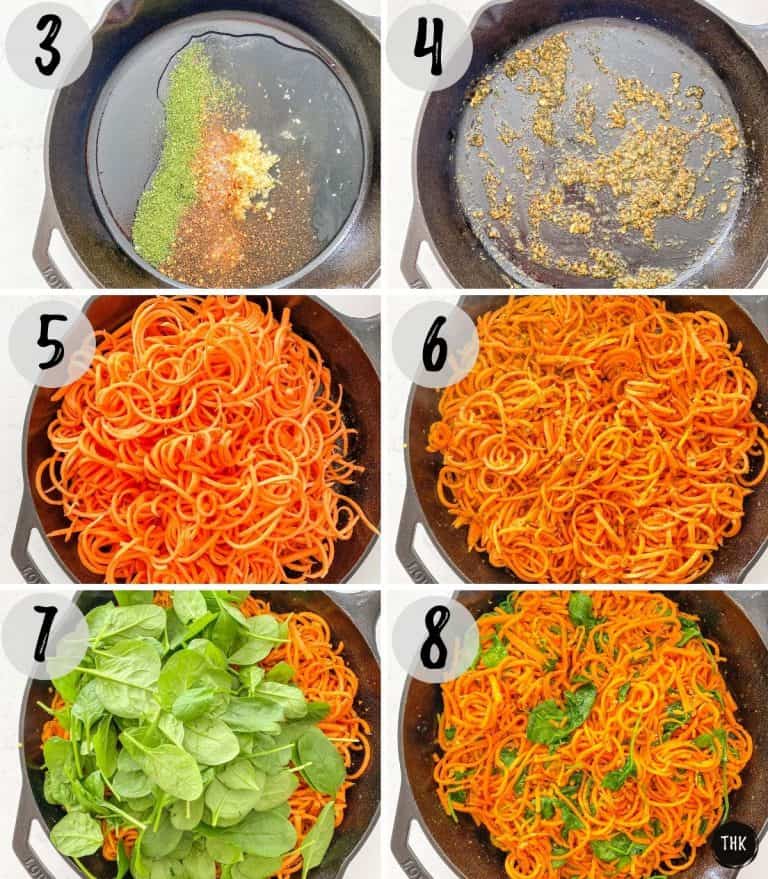 3
4
5
6
7
8
THK