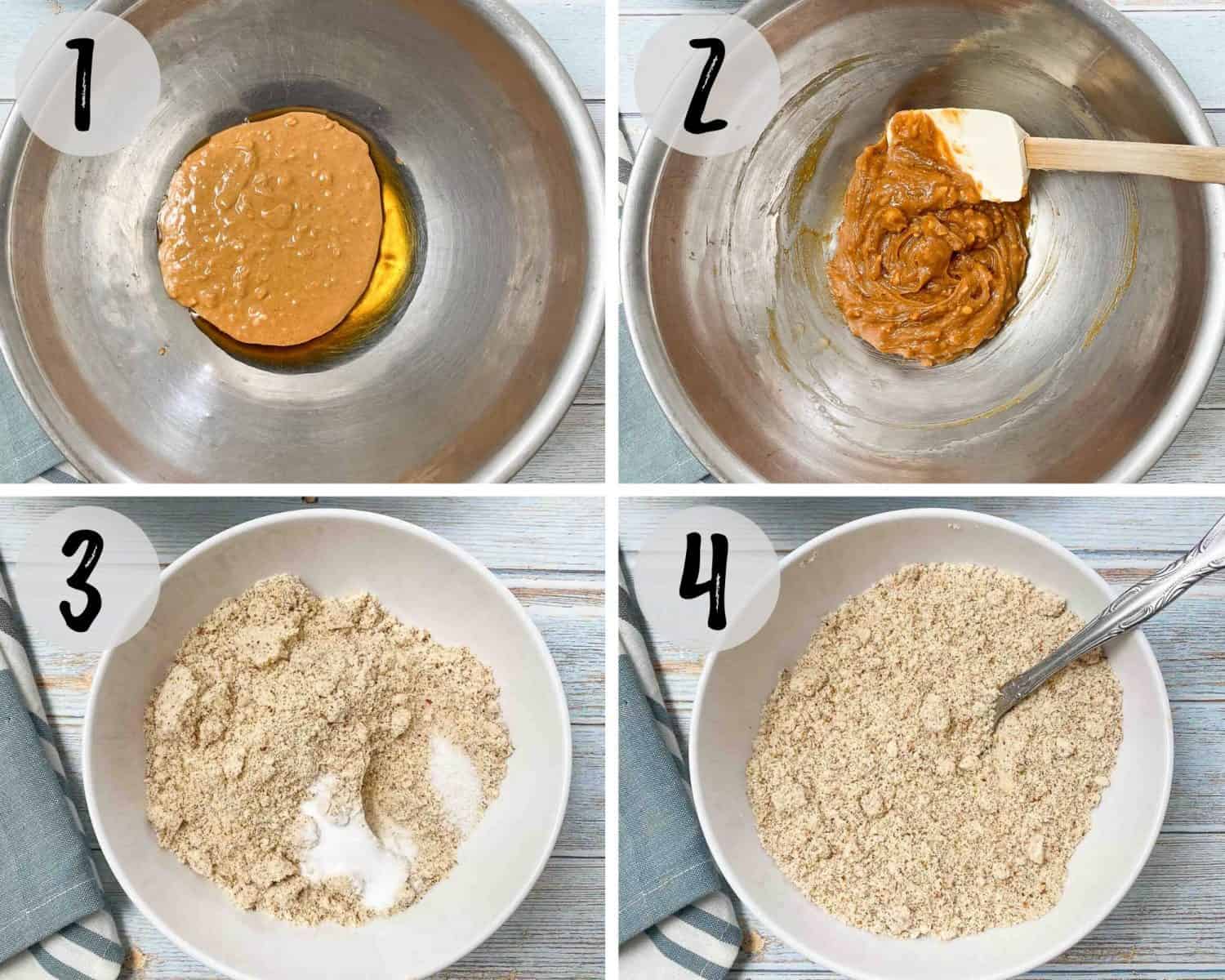 1

2

3

4